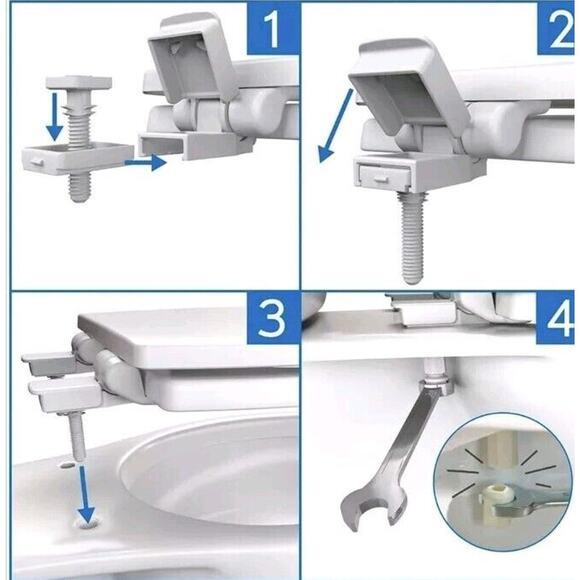 1

2

3

4